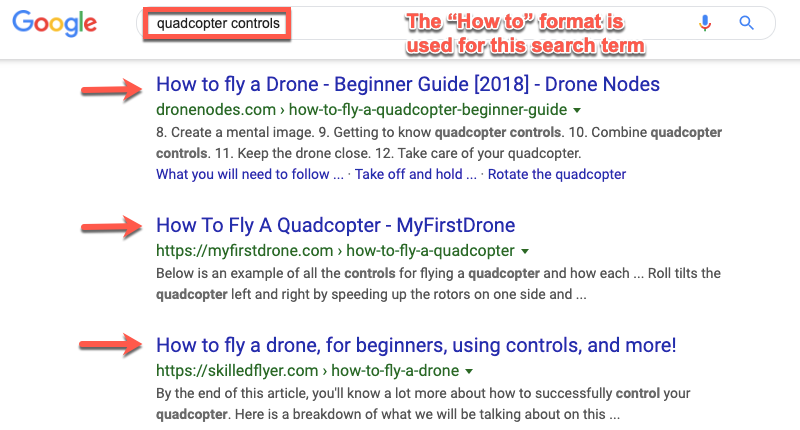 Google

quadcopter controls

The "How to" format is used for this search term

How to fly a Drone - Beginner Guide [2018] - Drone Nodes
dronenodes.com › how-to-fly-a-quadcopter-beginner-guide ▾
8. Create a mental image. 9. Getting to know quadcopter controls. 10. Combine quadcopter controls. 11. Keep the drone close. 12. Take care of your quadcopter.
What you will need to follow ... · Take off and hold ... · Rotate the quadcopter

How To Fly A Quadcopter - MyFirstDrone
https://myfirstdrone.com › how-to-fly-a-quadcopter ▾
Below is an example of all the controls for flying a quadcopter and how each ... Roll tilts the quadcopter left and right by speeding up the rotors on one side and ...

How to fly a drone, for beginners, using controls, and more!
https://skilledflyer.com › how-to-fly-a-drone ▾
By the end of this article, you'll know a lot more about how to successfully control your quadcopter. Here is a breakdown of what we will be talking about on this ...